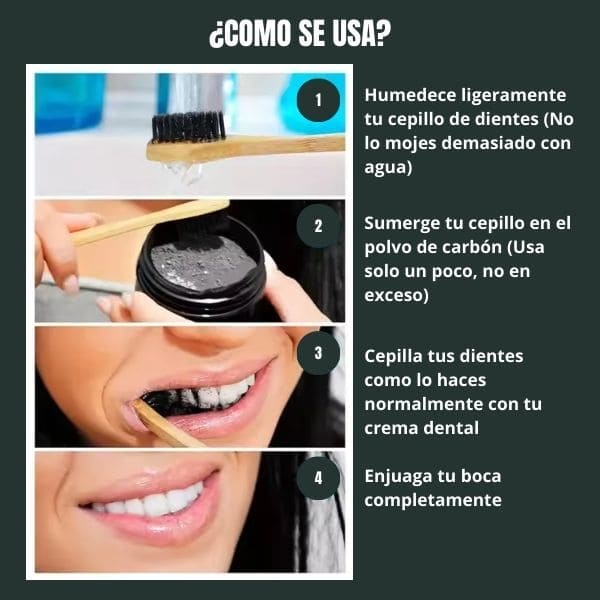 ¿COMO SE USA?

1

Humedece ligeramente tu cepillo de dientes (No lo mojes demasiado con agua)

2

Sumerge tu cepillo en el polvo de carbón (Usa solo un poco, no en exceso)

3

Cepilla tus dientes como lo haces normalmente con tu crema dental

4

Enjuaga tu boca completamente