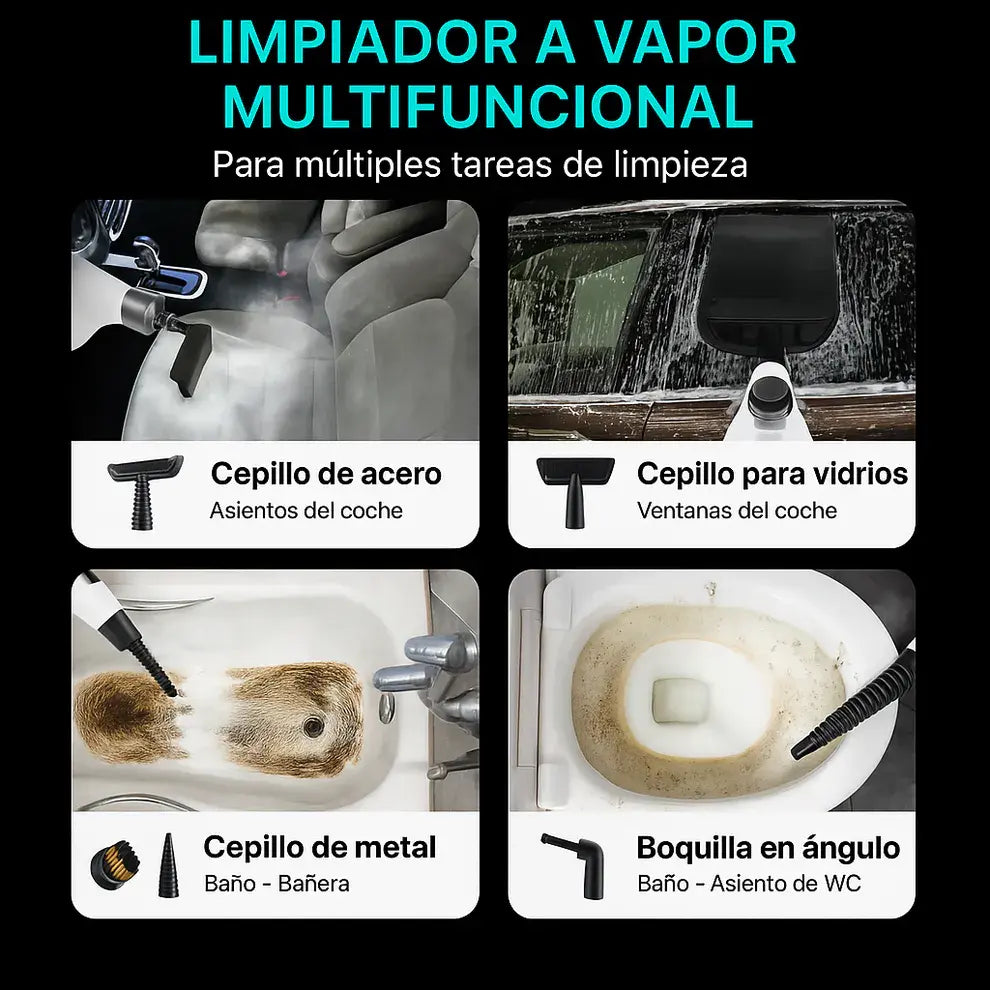 LIMPIADOR A VAPOR MULTIFUNCIONAL
Para múltiples tareas de limpieza

Cepillo de acero
Asientos del coche

Cepillo para vidrios
Ventanas del coche

Cepillo de metal
Baño - Bañera

Boquilla en ángulo
Baño - Asiento de WC