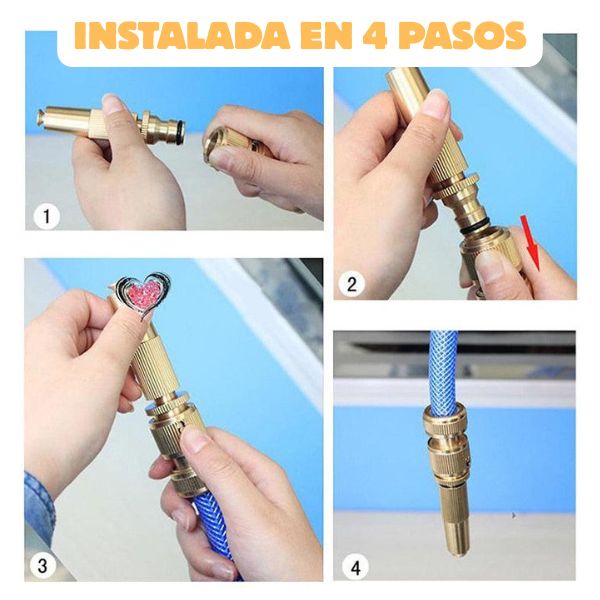 INSTALADA EN 4 PASOS

1

2

3

4